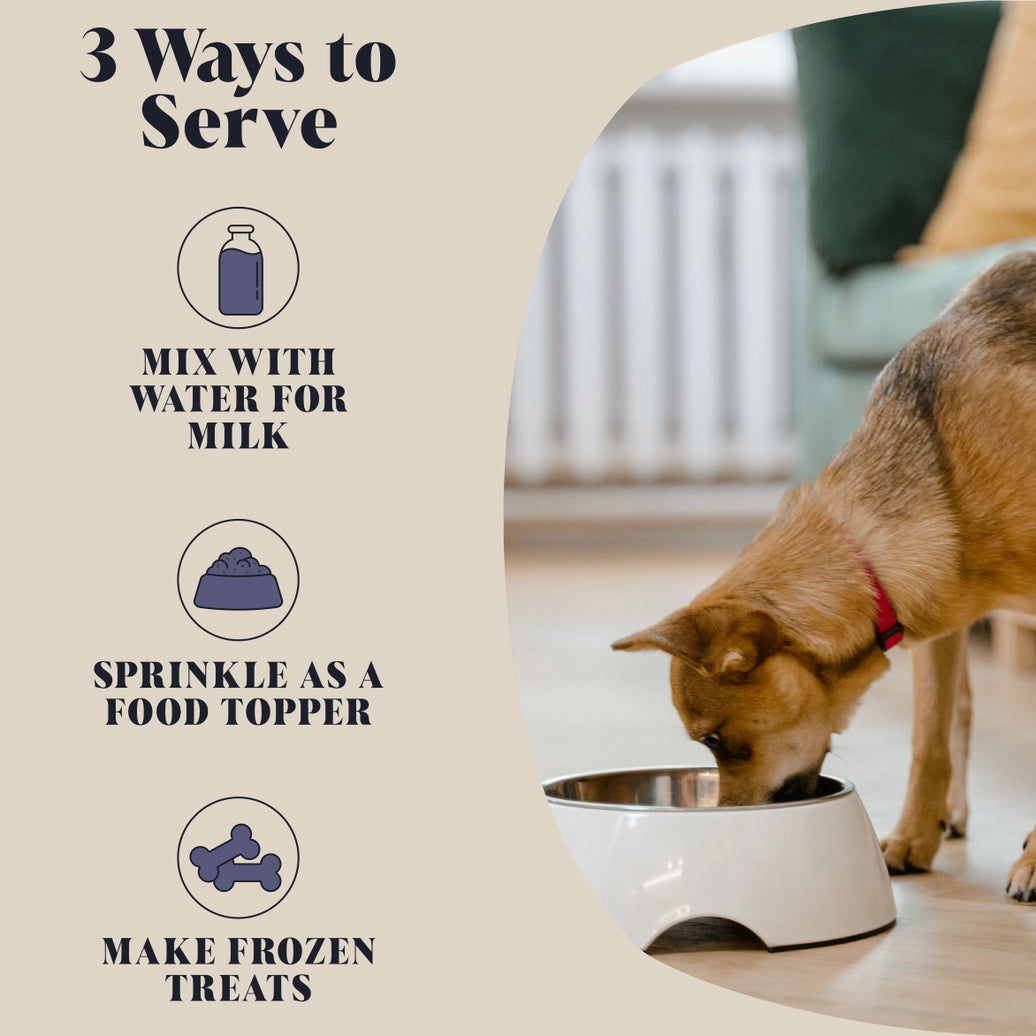 3 Ways to Serve

MIX WITH WATER FOR MILK

SPRINKLE AS A FOOD TOPPER

MAKE FROZEN TREATS